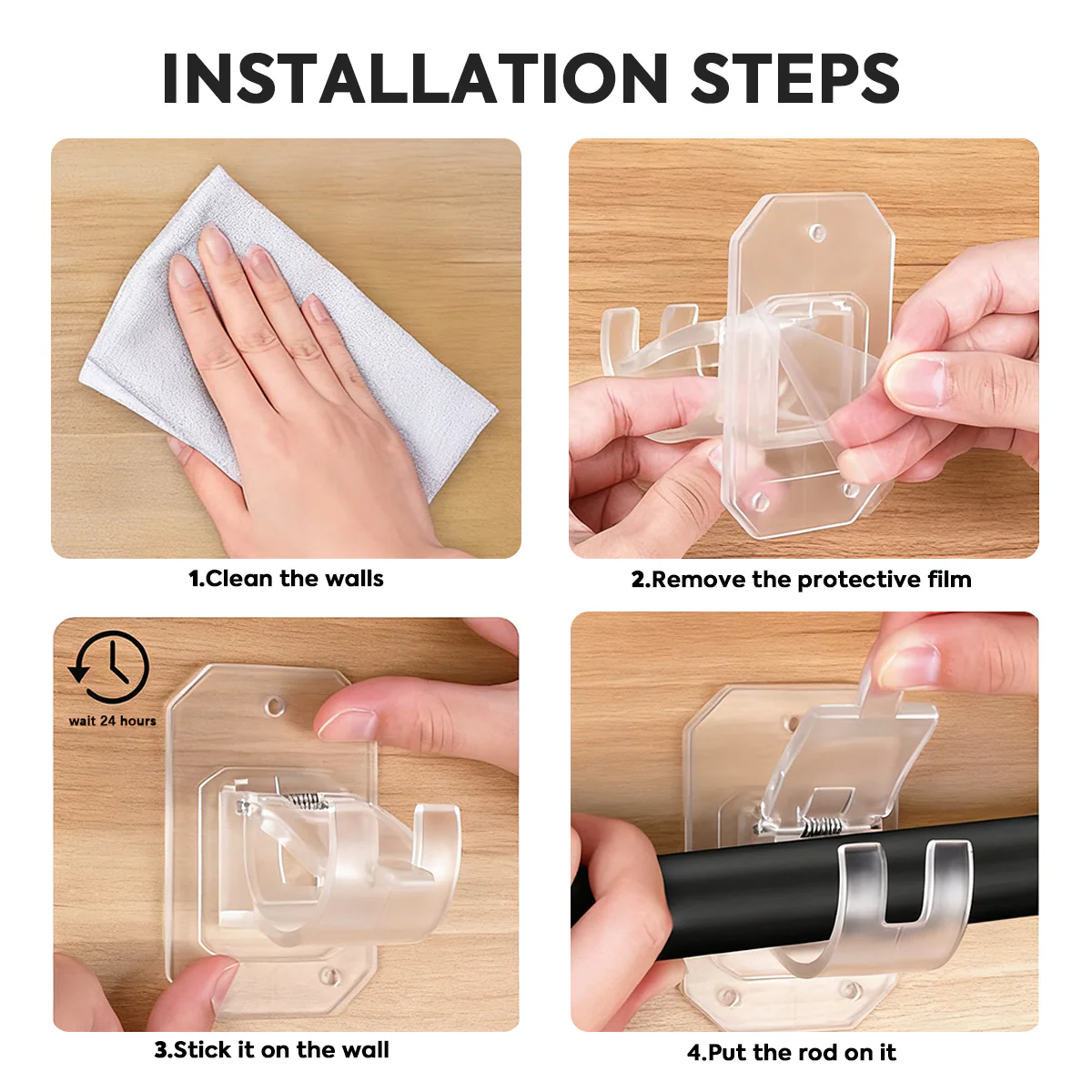 INSTALLATION STEPS

1.Clean the walls

2.Remove the protective film

wait 24 hours

3.Stick it on the wall

4.Put the rod on it