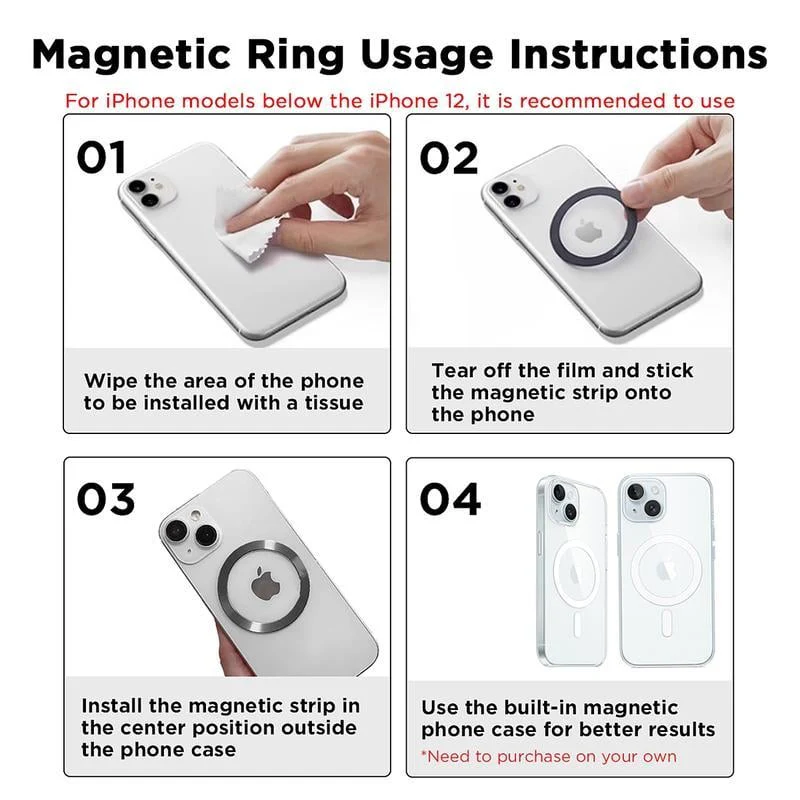 Magnetic Ring Usage Instructions

For iPhone models below the iPhone 12, it is recommended to use

01

Wipe the area of the phone to be installed with a tissue

02

Tear off the film and stick the magnetic strip onto the phone

03

Install the magnetic strip in the center position outside the phone case

04

Use the built-in magnetic phone case for better results

*Need to purchase on your own