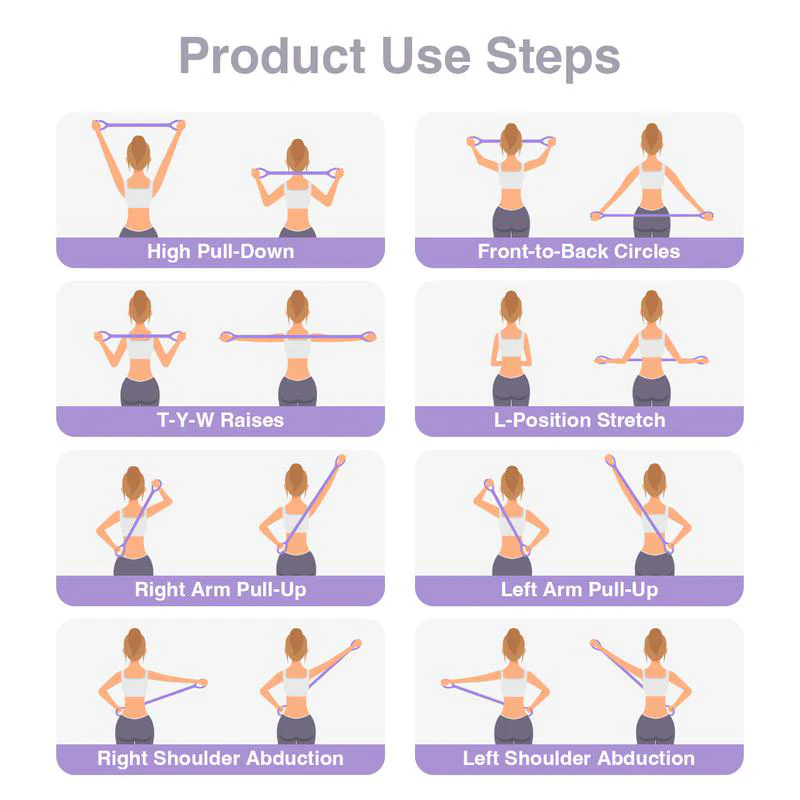 Product Use Steps

High Pull-Down

Front-to-Back Circles

T-Y-W Raises

L-Position Stretch

Right Arm Pull-Up

Left Arm Pull-Up

Right Shoulder Abduction

Left Shoulder Abduction