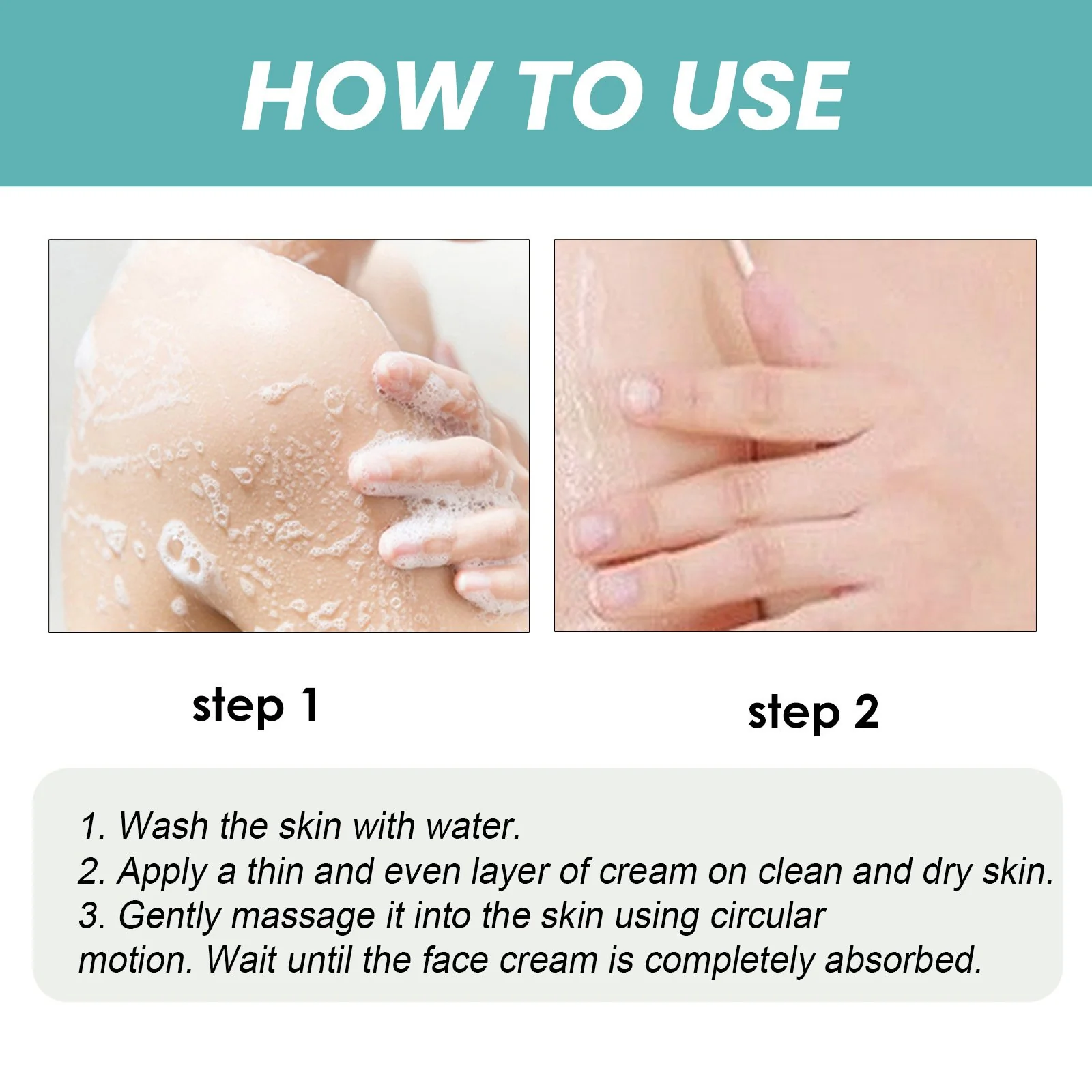 HOW TO USE

step 1

step 2

1. Wash the skin with water.
2. Apply a thin and even layer of cream on clean and dry skin.
3. Gently massage it into the skin using circular motion. Wait until the face cream is completely absorbed.